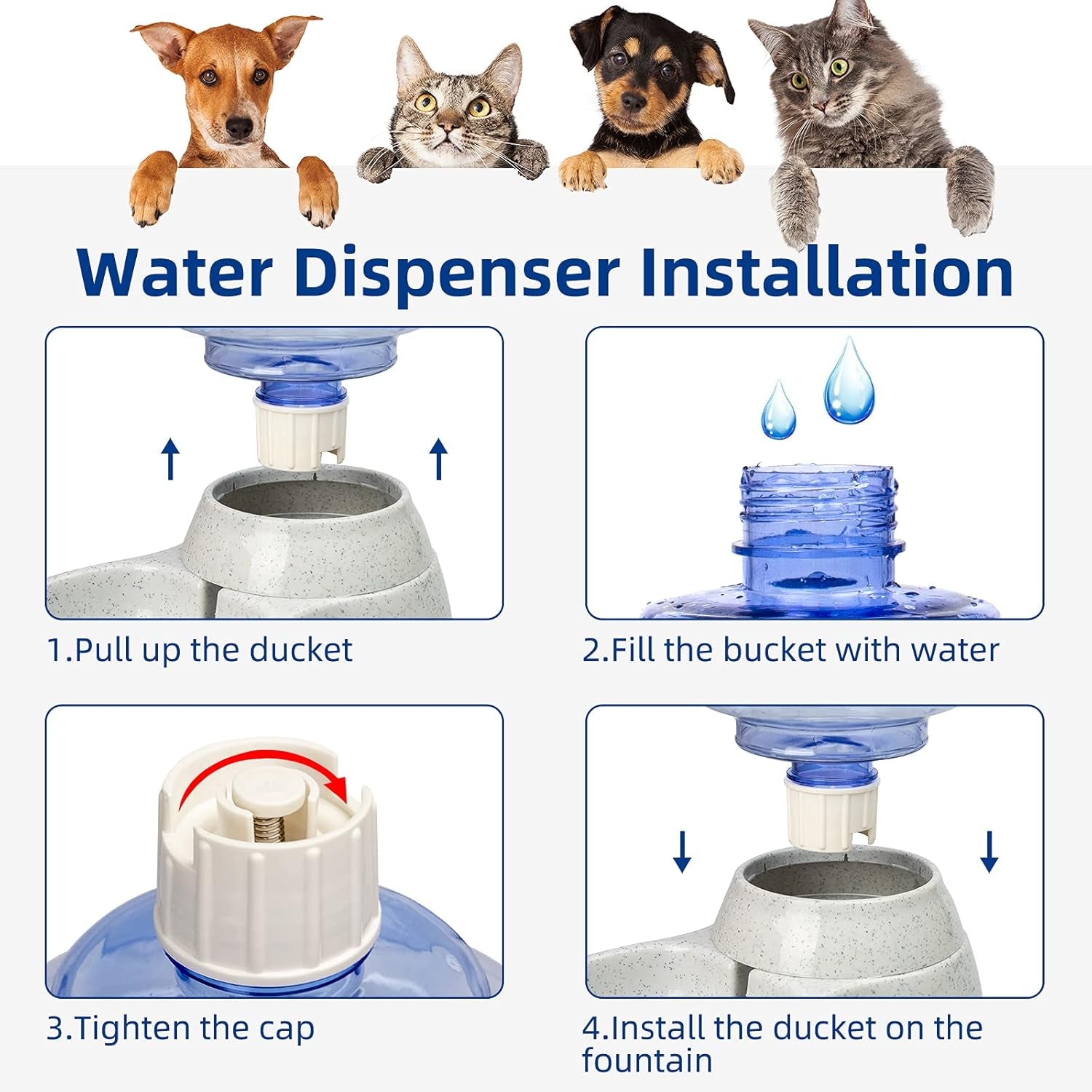 Water Dispenser Installation

1.Pull up the ducket

2.Fill the bucket with water

3.Tighten the cap

4.Install the ducket on the fountain