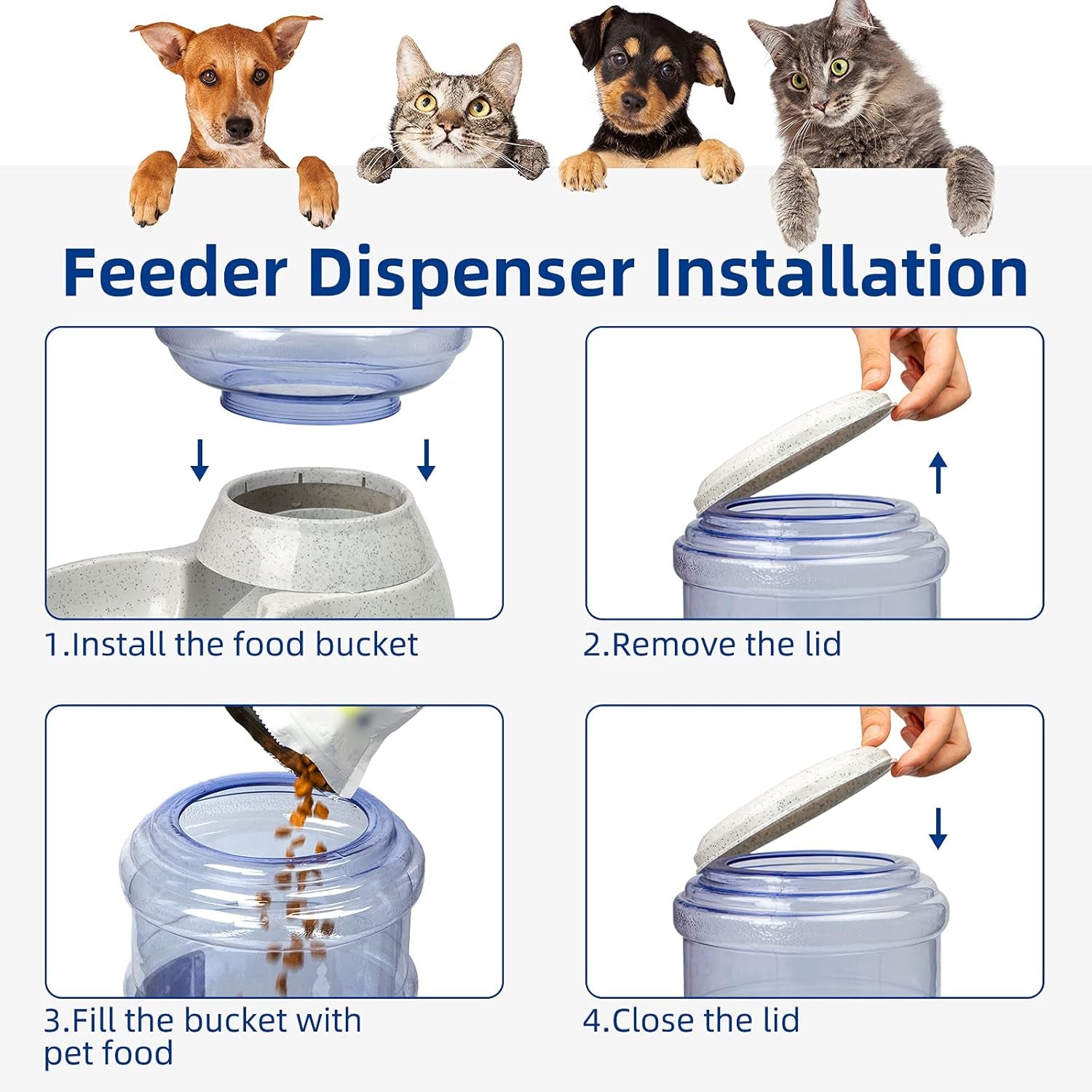 Feeder Dispenser Installation

1.Install the food bucket

2.Remove the lid

3.Fill the bucket with pet food

4.Close the lid