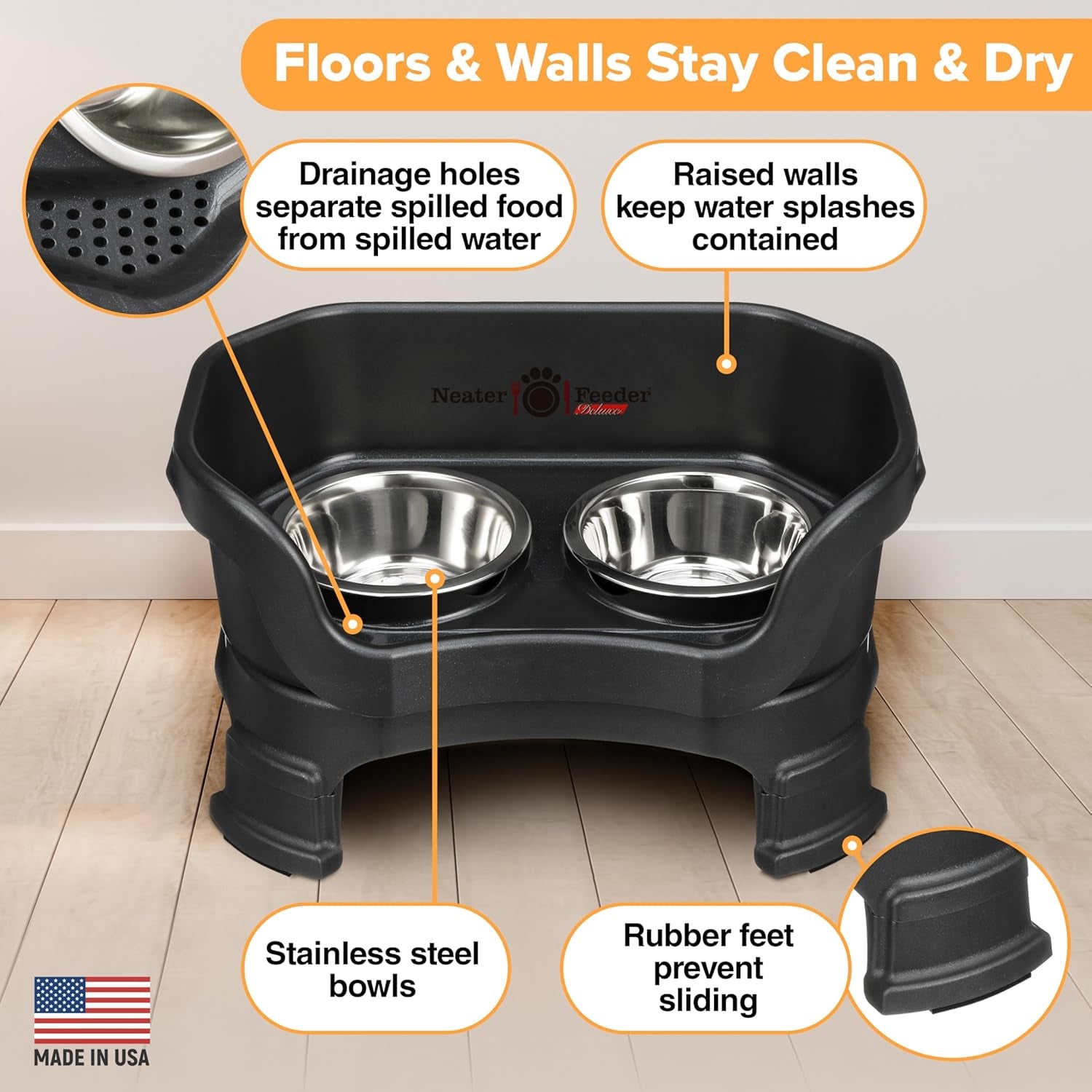 Floors & Walls Stay Clean & Dry

Drainage holes separate spilled food from spilled water

Raised walls keep water splashes contained

Neater Feeder Deluxe

Stainless steel bowls

Rubber feet prevent sliding

MADE IN USA