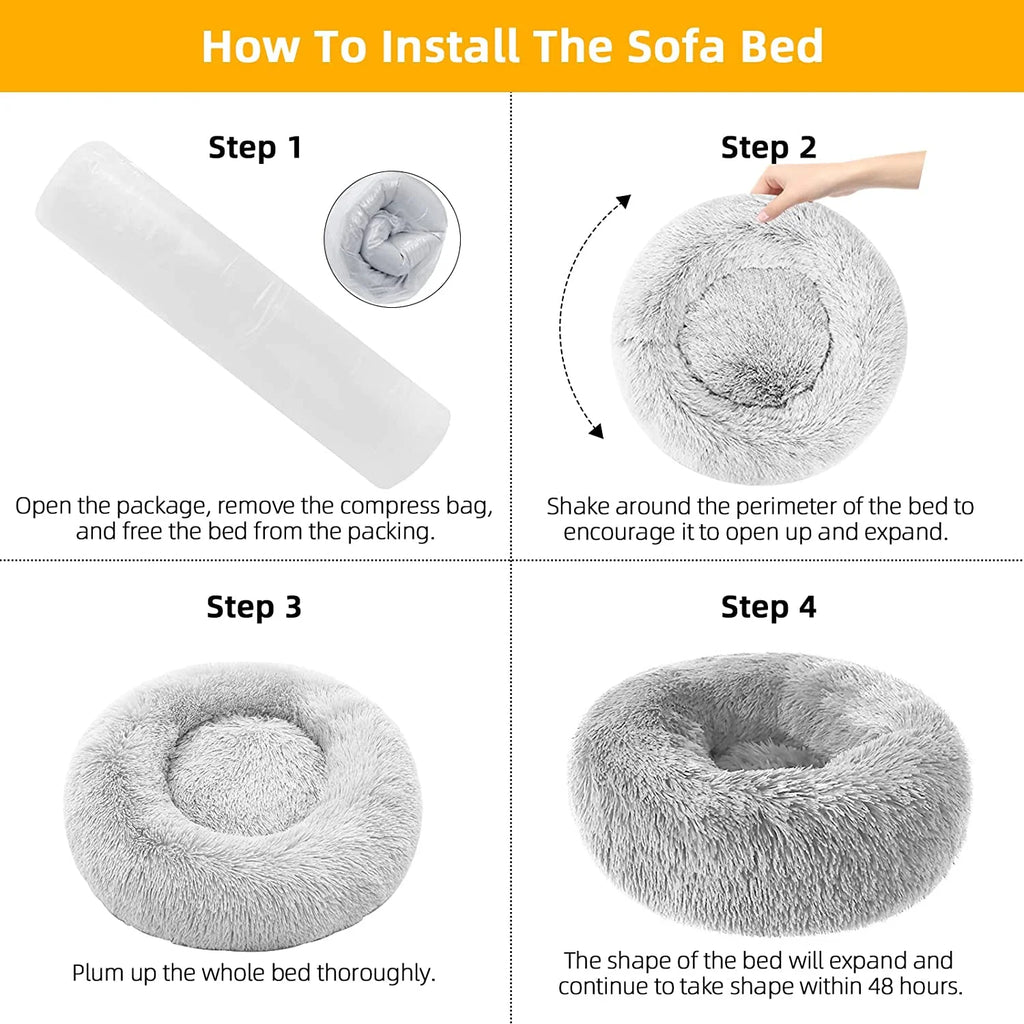 How To Install The Sofa Bed

Step 1

Open the package, remove the compress bag, and free the bed from the packing.

Step 2

Shake around the perimeter of the bed to encourage it to open up and expand.

Step 3

Plum up the whole bed thoroughly.

Step 4

The shape of the bed will expand and continue to take shape within 48 hours.